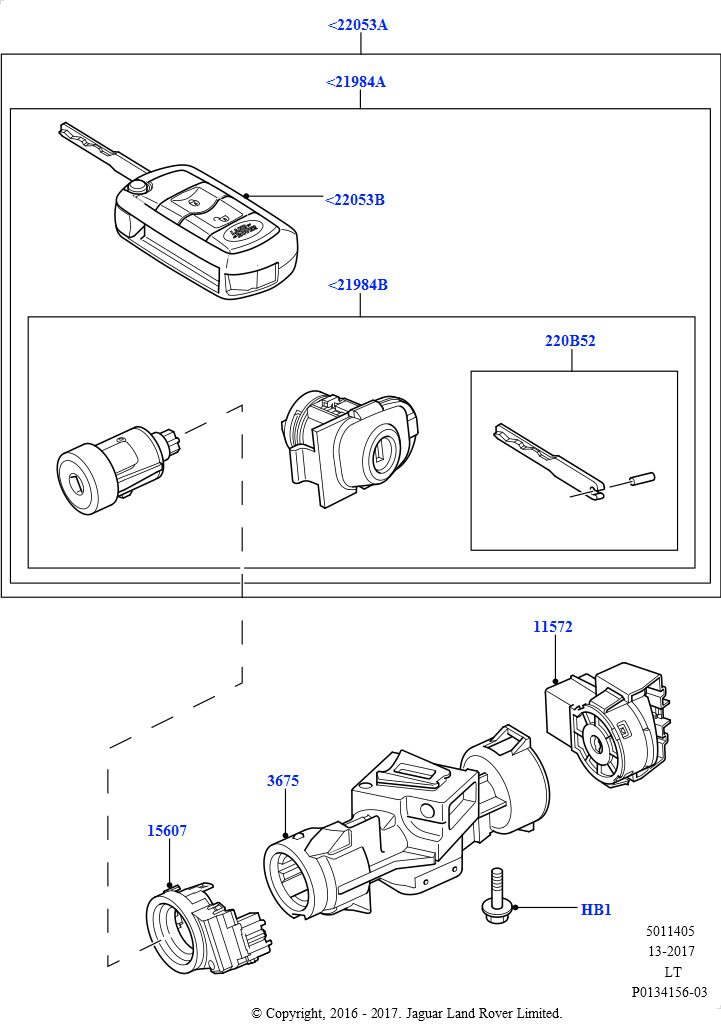 <22053A

<21984A

<22053B

<21984B

220B52

11572

3675

15607

HB1

5011405
13-2017
LT
P0134156-03

© Copyright, 2016 - 2017. Jaguar Land Rover Limited.