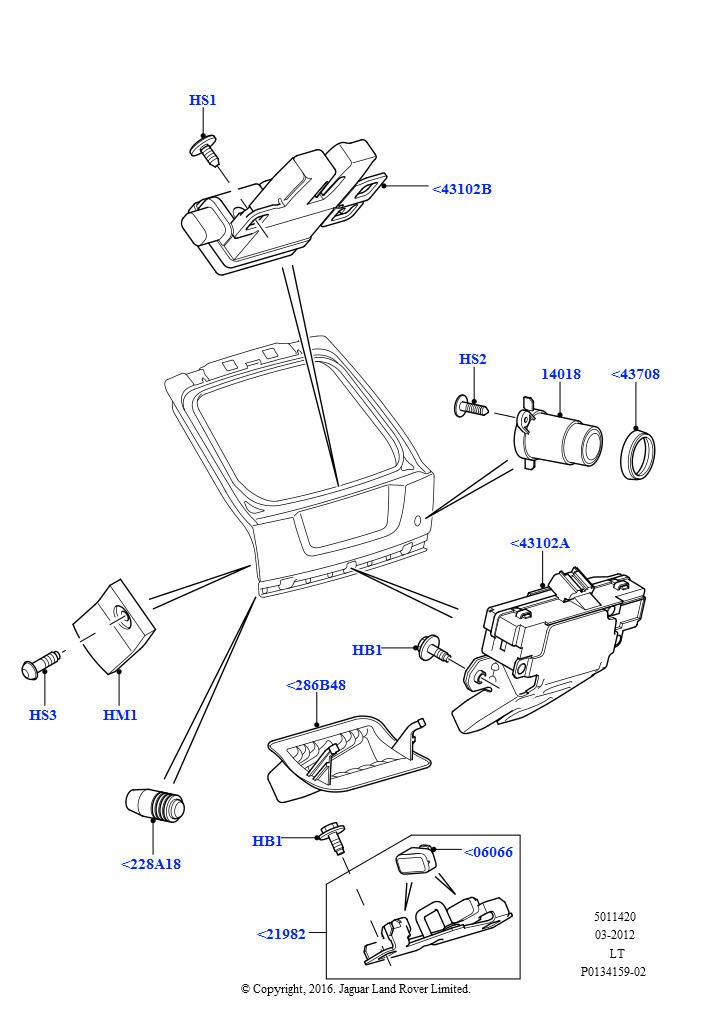 HS1

<43102B

HS2

14018

<43708

<43102A

HB1

HS3

HM1

<286B48

<228A18

HB1

<06066

<21982

5011420
03-2012
LT
P0134159-02

© Copyright, 2016. Jaguar Land Rover Limited.