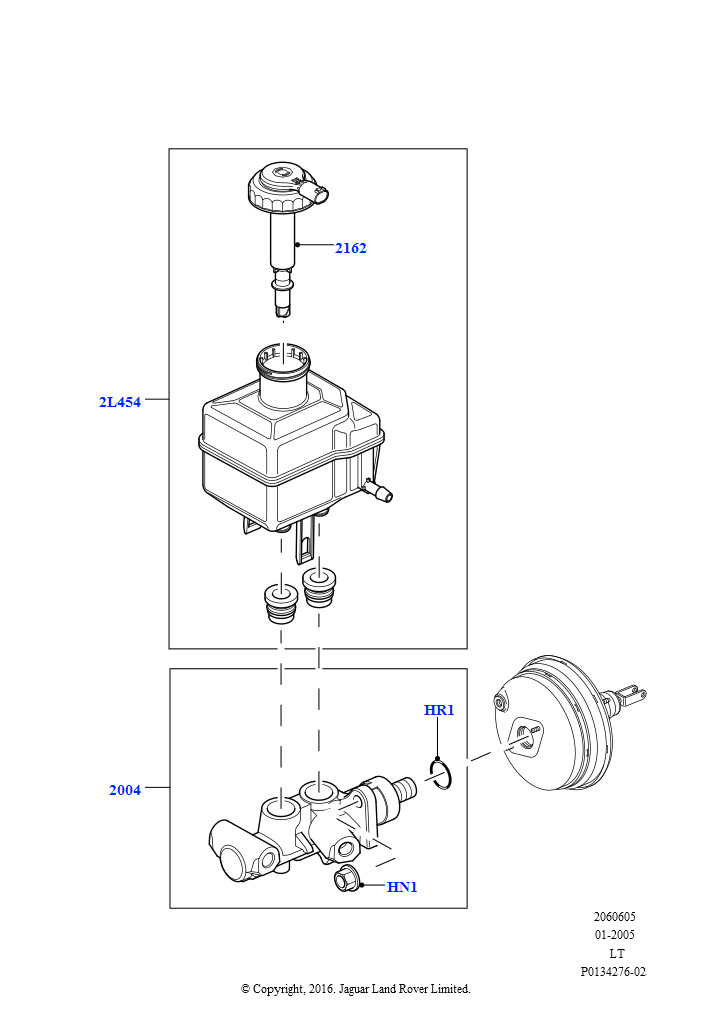 2162

2L454

HR1

2004

HN1

2060605
01-2005
LT
P0134276-02

© Copyright, 2016. Jaguar Land Rover Limited.