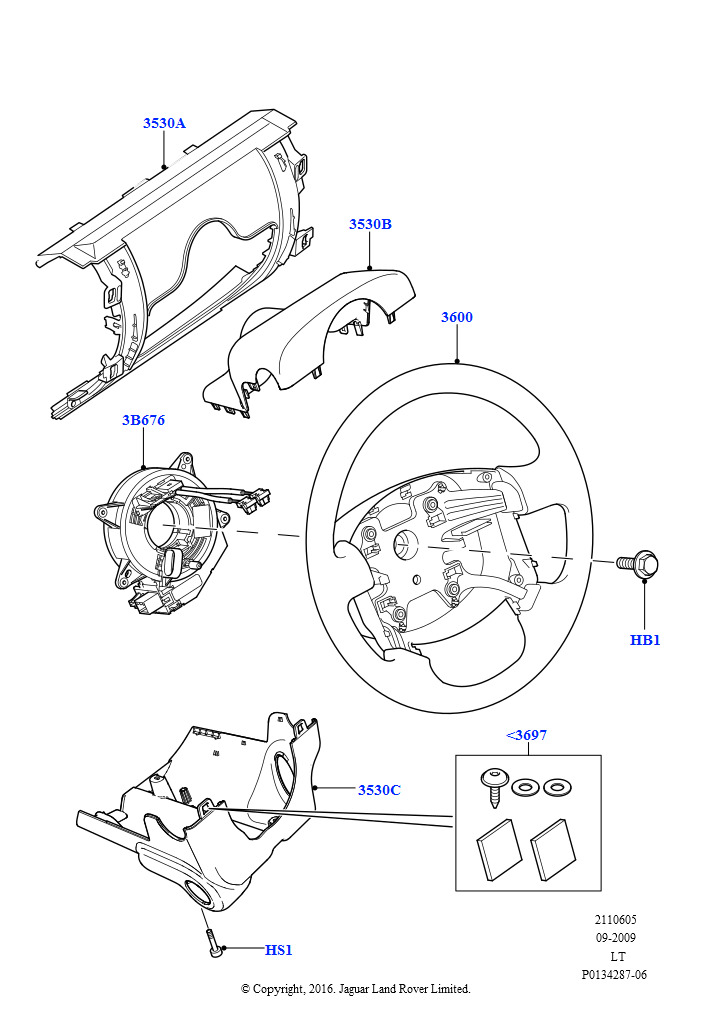 3530A

3530B

3600

3B676

HB1

<3697

3530C

HS1

2110605
09-2009
LT
P0134287-06

© Copyright, 2016. Jaguar Land Rover Limited.