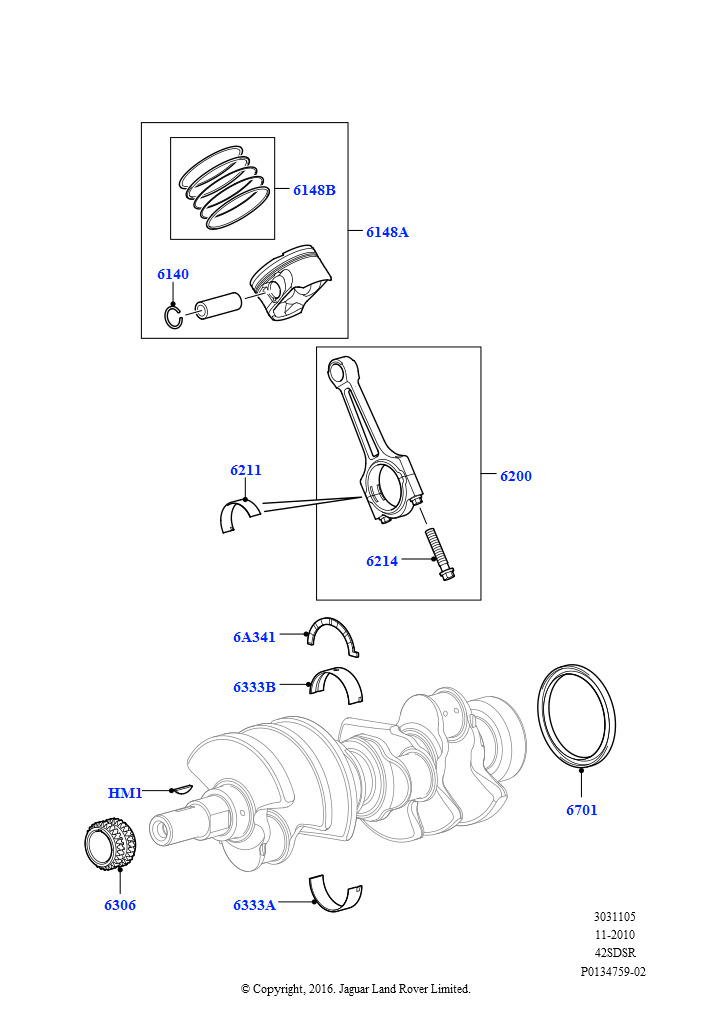 6148B

6148A

6140

6211

6200

6214

6A341

6333B

HM1

6701

6306

6333A

3031105
11-2010
42SDSR
P0134759-02

© Copyright, 2016. Jaguar Land Rover Limited.