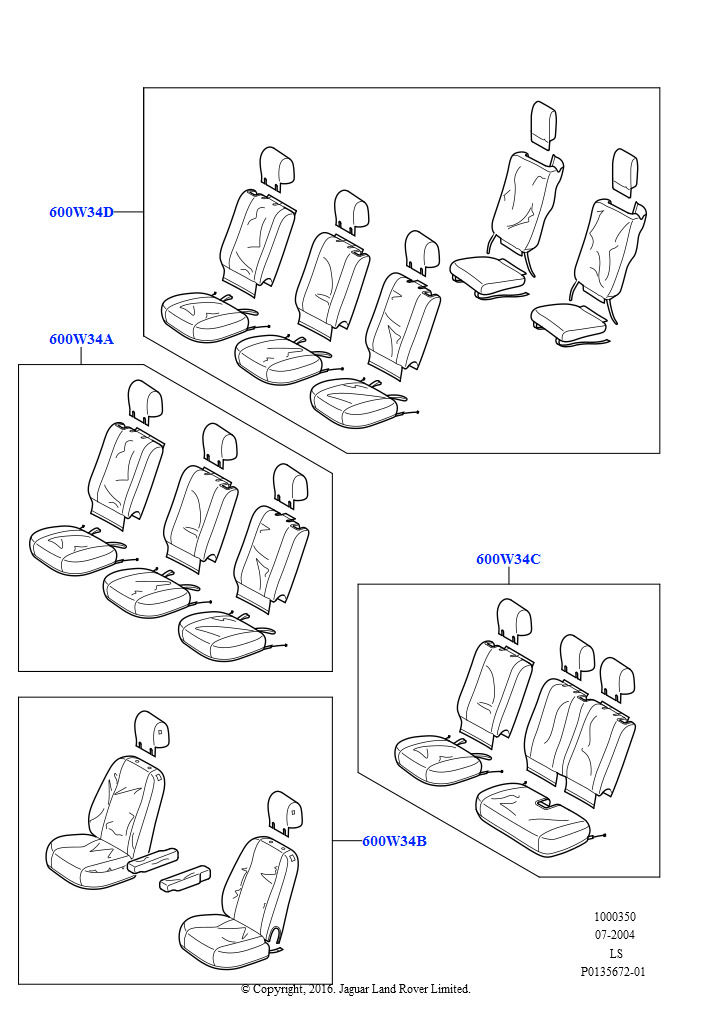 600W34D

600W34A

600W34C

600W34B

1000350
07-2004
LS
P0135672-01

© Copyright, 2016. Jaguar Land Rover Limited.