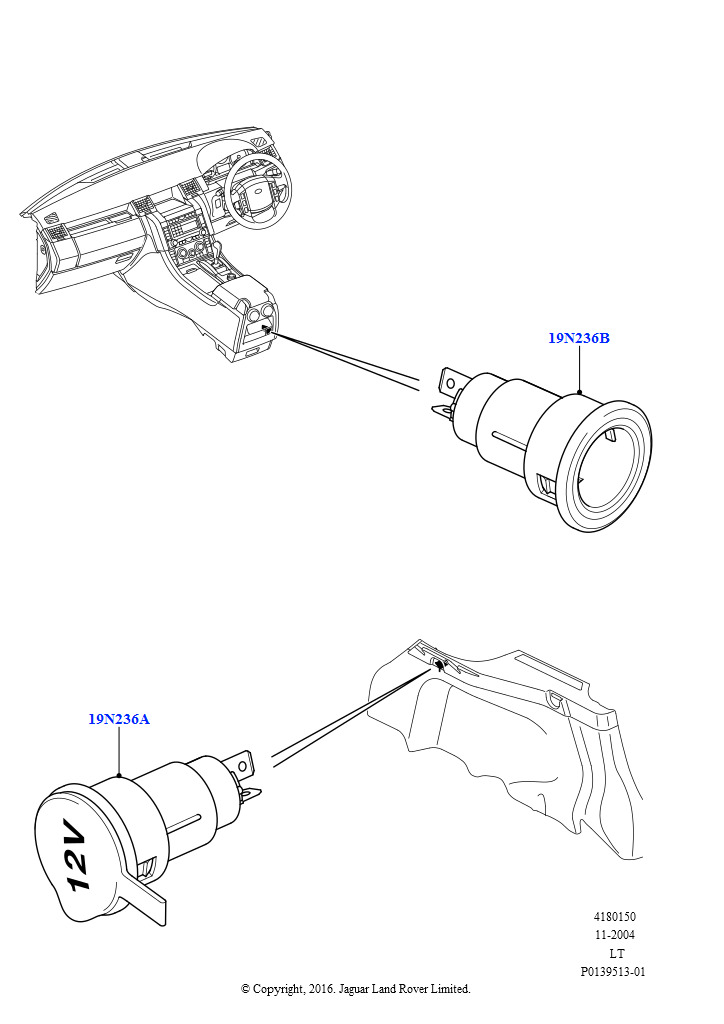 19N236B

19N236A

12V

4180150
11-2004
LT
P0139513-01

© Copyright, 2016. Jaguar Land Rover Limited.