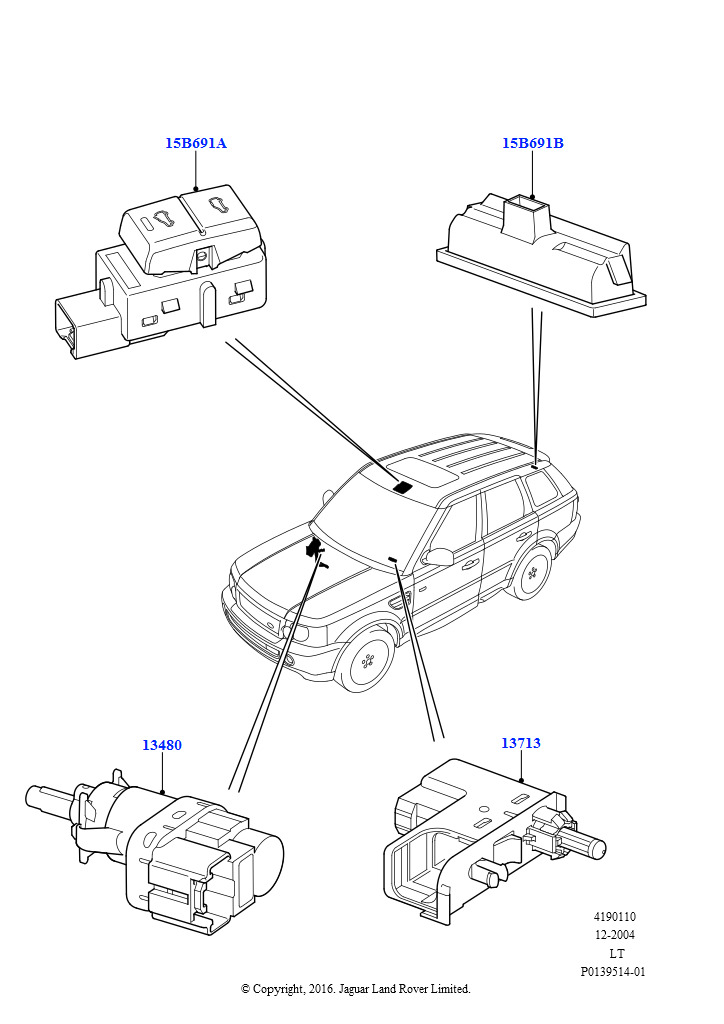 15B691A

15B691B

13480

13713

4190110
12-2004
LT
P0139514-01

© Copyright, 2016. Jaguar Land Rover Limited.