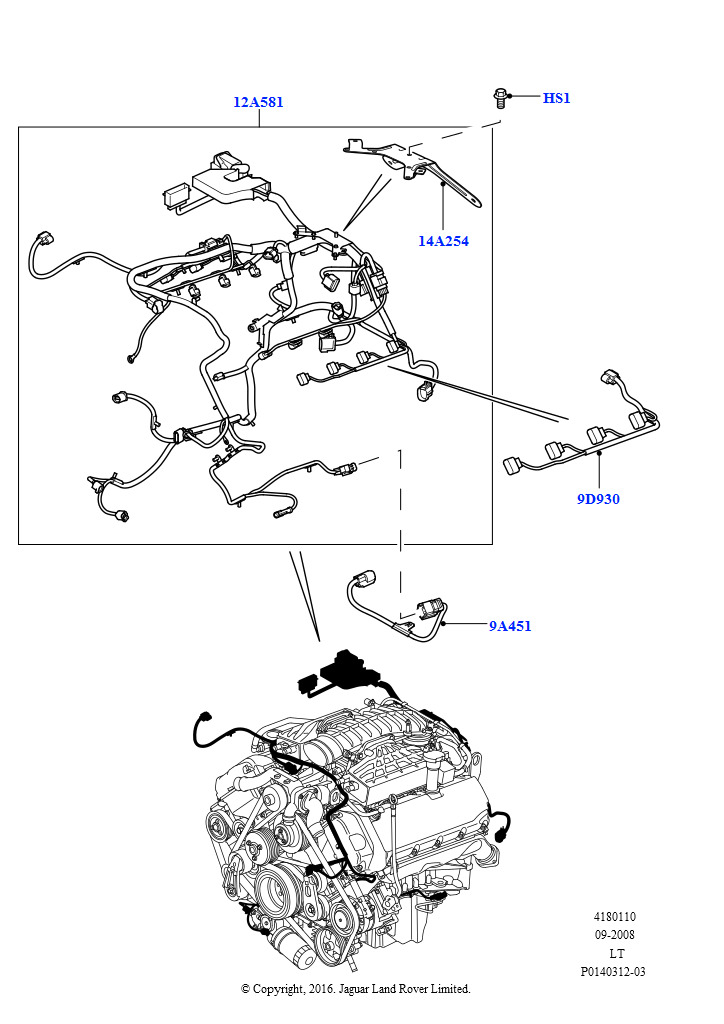 12A581

HS1

14A254

9D930

9A451

4180110
09-2008
LT
P0140312-03

© Copyright, 2016. Jaguar Land Rover Limited.