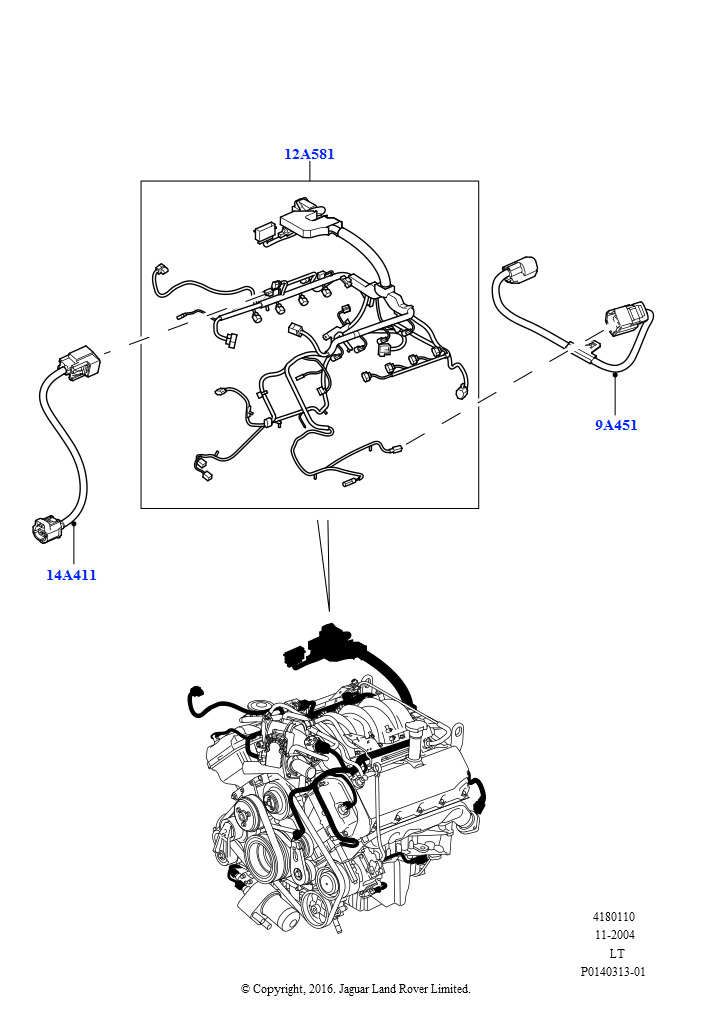 12A581

9A451

14A411

4180110
11-2004
LT
P0140313-01

© Copyright, 2016. Jaguar Land Rover Limited.