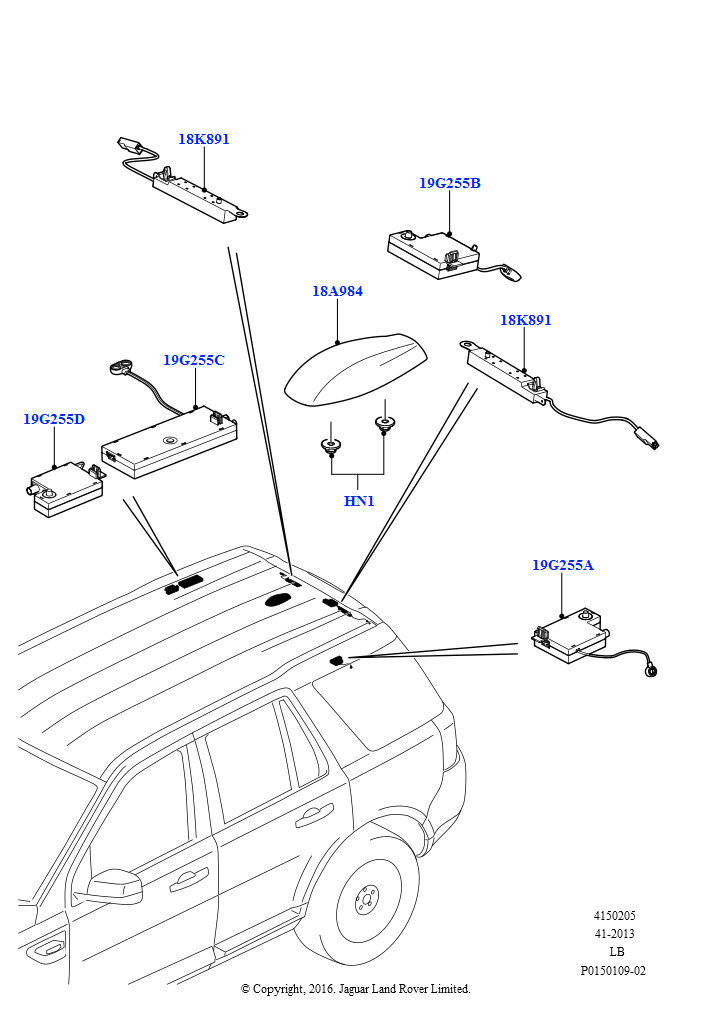 18K891
19G255B
18A984
18K891
19G255C
19G255D
HN1
19G255A
4150205
41-2013
LB
P0150109-02
© Copyright, 2016. Jaguar Land Rover Limited.