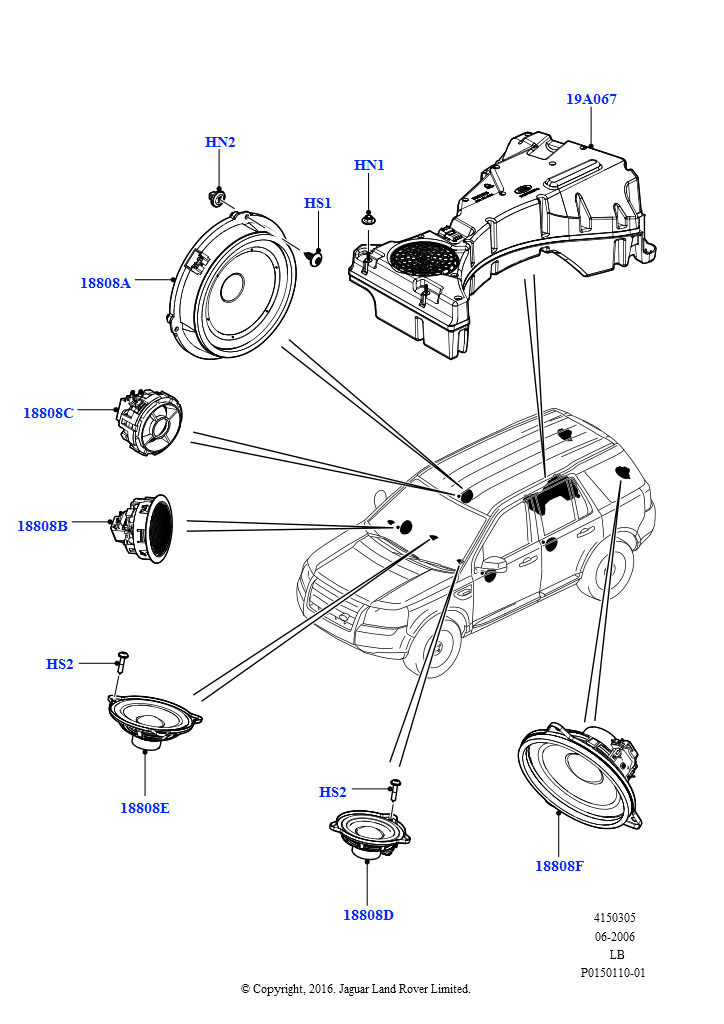 19A067
HN2
HN1
HS1
18808A
18808C
18808B
HS2
18808E
HS2
18808D
18808F
4150305
06-2006
LB
P0150110-01
© Copyright, 2016. Jaguar Land Rover Limited.