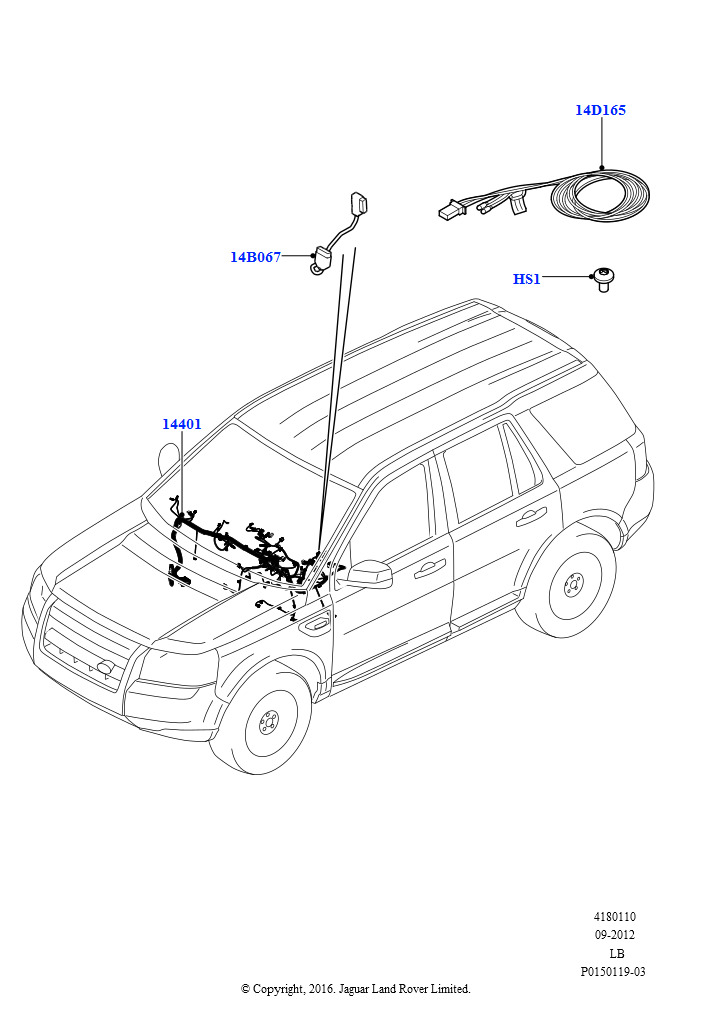 14D165

14B067

HS1

14401

4180110
09-2012
LB
P0150119-03

© Copyright, 2016. Jaguar Land Rover Limited.