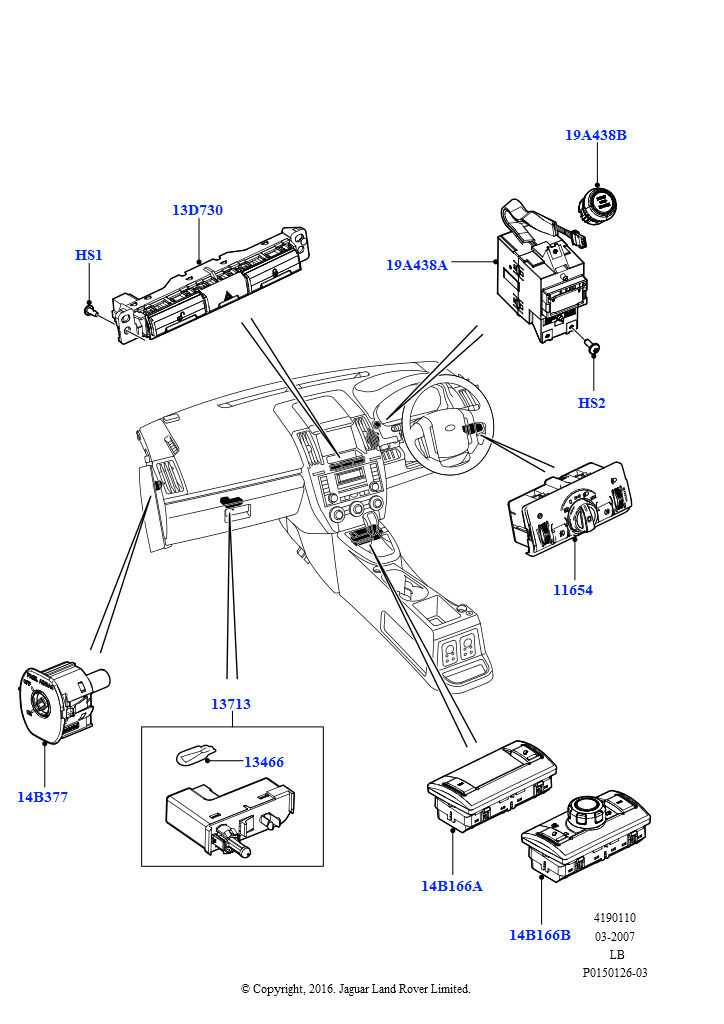 19A438B

13D730

HS1

19A438A

HS2

11654

13713

13466

14B377

14B166A

14B166B

4190110
03-2007
LB
P0150126-03

© Copyright, 2016. Jaguar Land Rover Limited.