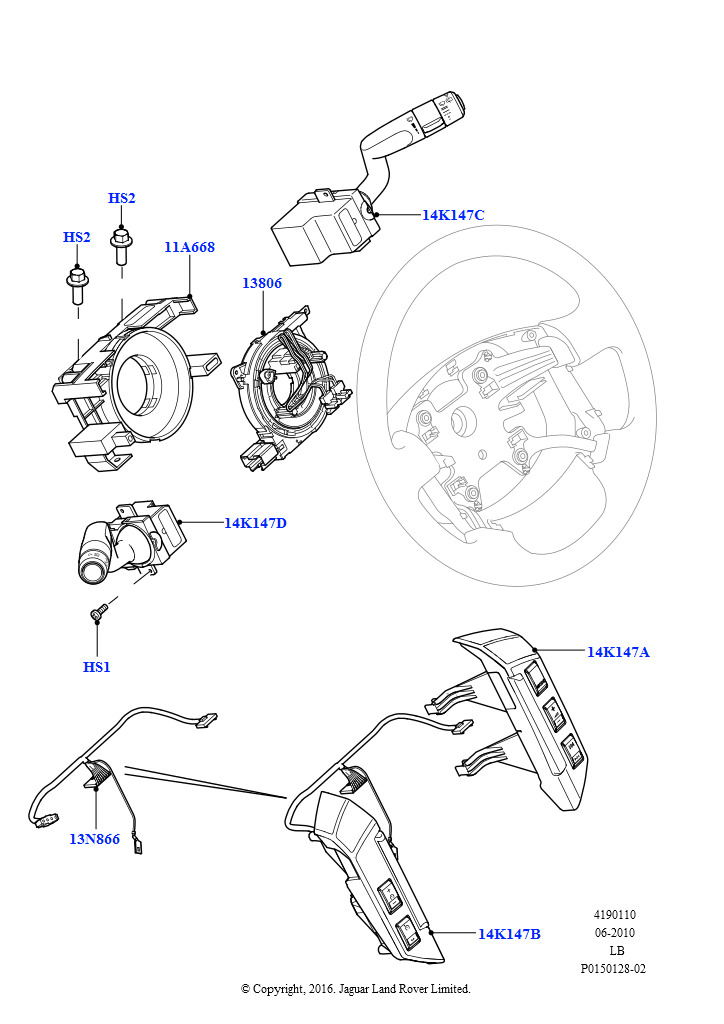 HS2
HS2
11A668
13806
14K147C
14K147D
HS1
14K147A
13N866
14K147B
4190110
06-2010
LB
P0150128-02
© Copyright, 2016. Jaguar Land Rover Limited.