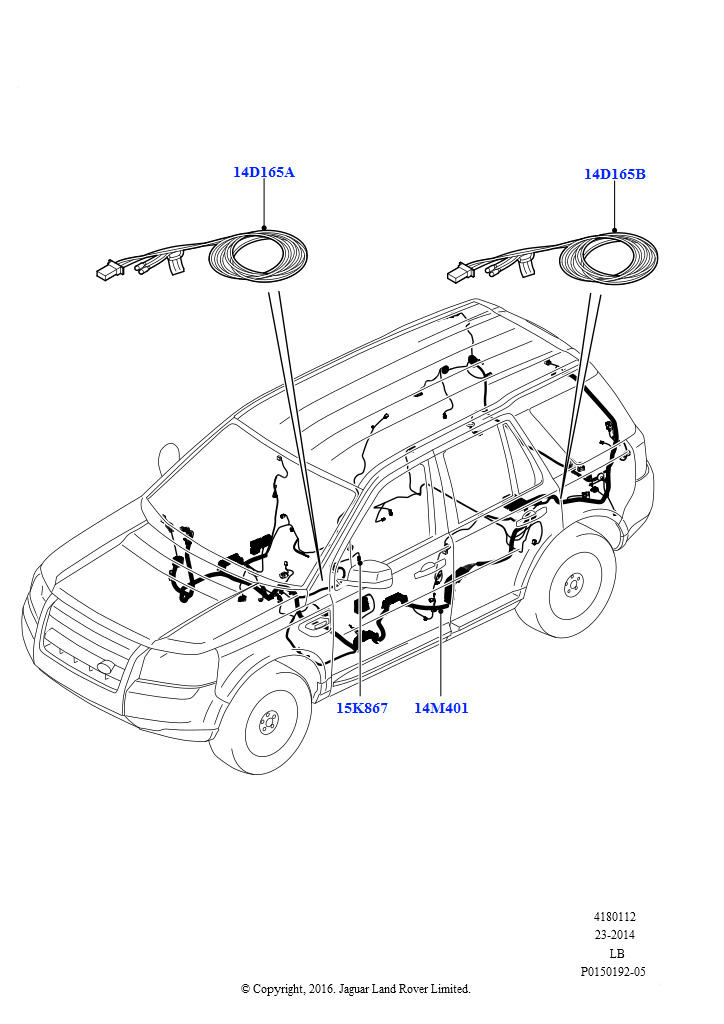 14D165A

14D165B

15K867

14M401

4180112
23-2014
LB
P0150192-05

© Copyright, 2016. Jaguar Land Rover Limited.