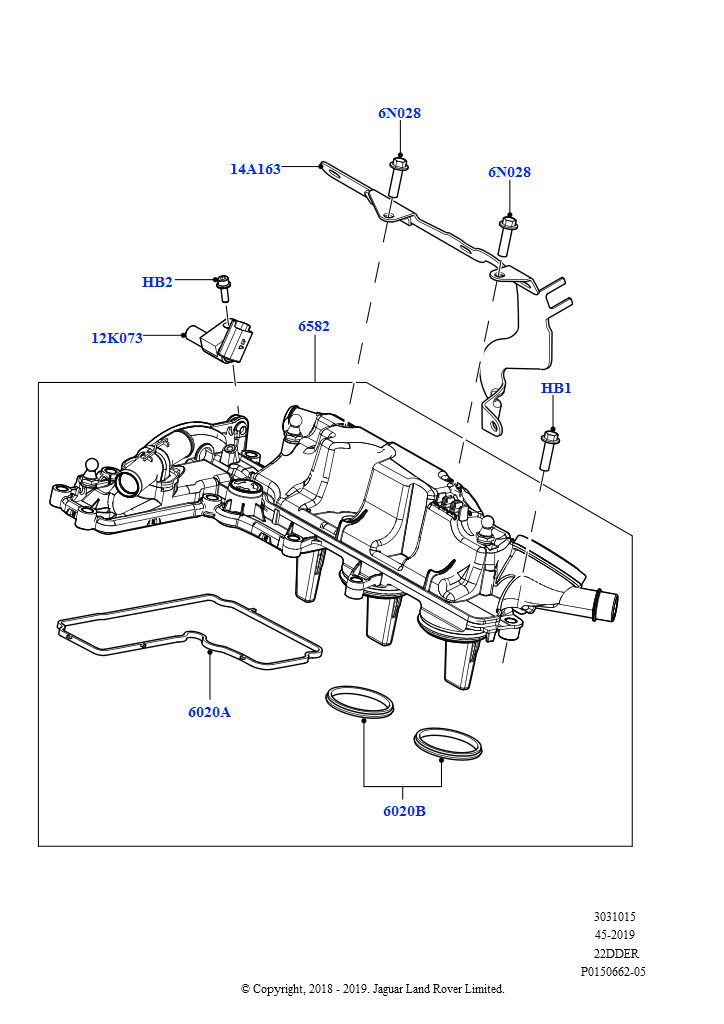 6N028

14A163

6N028

HB2

12K073

6582

HB1

6020A

6020B

3031015
45-2019
22DDER
P0150662-05

© Copyright, 2018 - 2019. Jaguar Land Rover Limited.