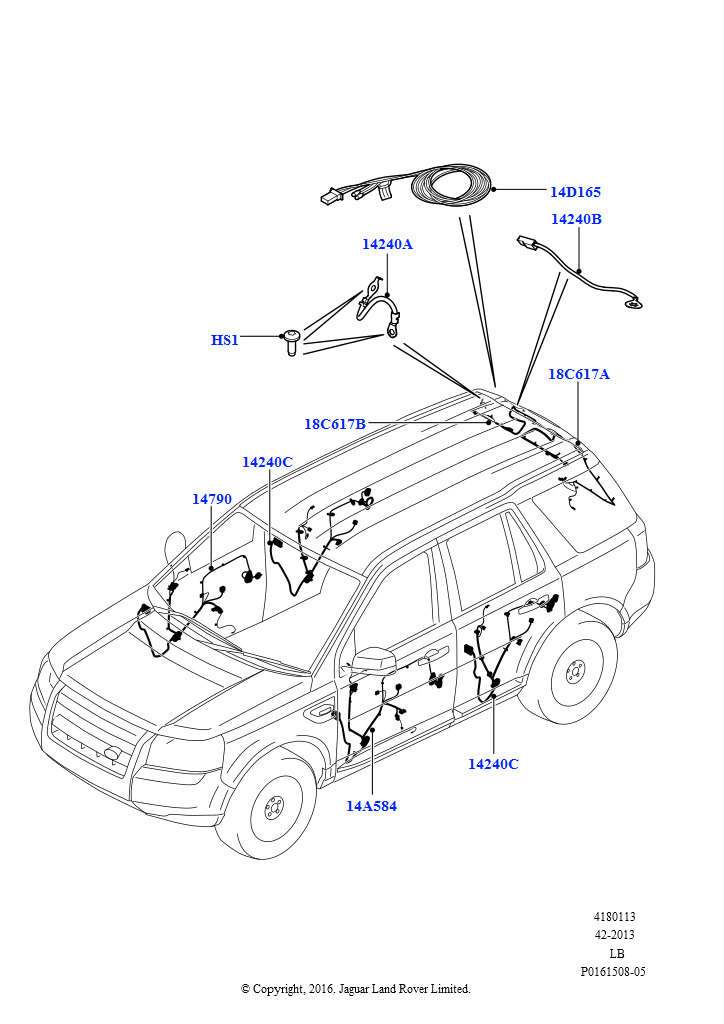 14D165

14240B

14240A

HS1

18C617A

18C617B

14240C

14790

14240C

14A584

4180113
42-2013
LB
P0161508-05

© Copyright, 2016. Jaguar Land Rover Limited.