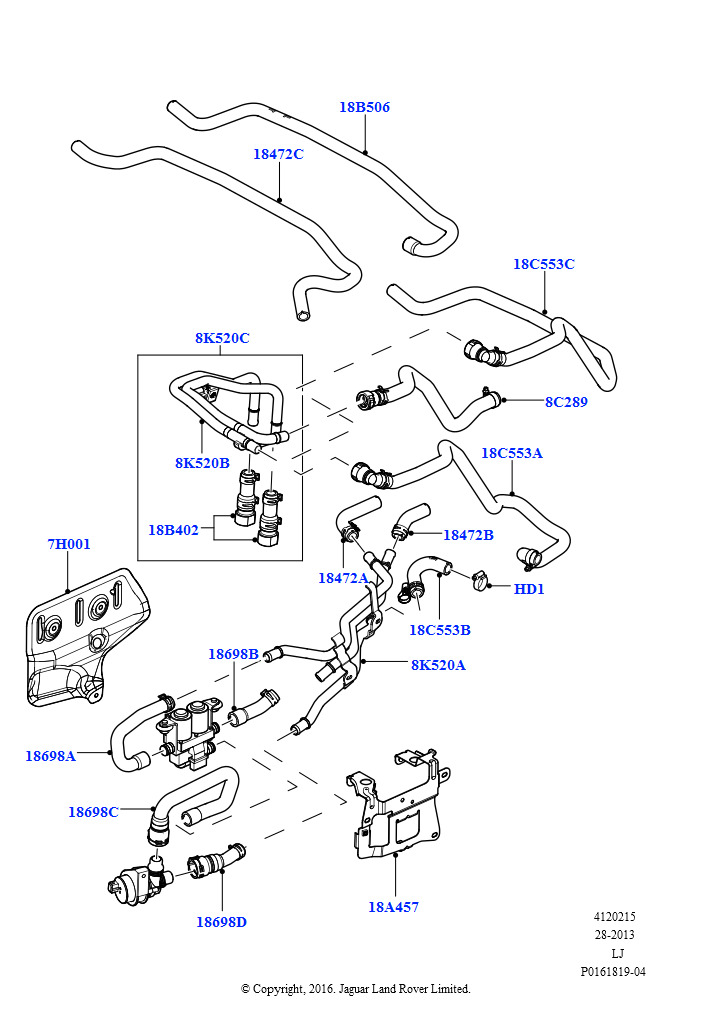 18B506
18472C
18C553C
8K520C
8C289
8K520B
18C553A
18B402
18472B
7H001
18472A
HD1
18C553B
18698B
8K520A
18698A
18698C
18698D
18A457
4120215
28-2013
LJ
P0161819-04
© Copyright, 2016. Jaguar Land Rover Limited.