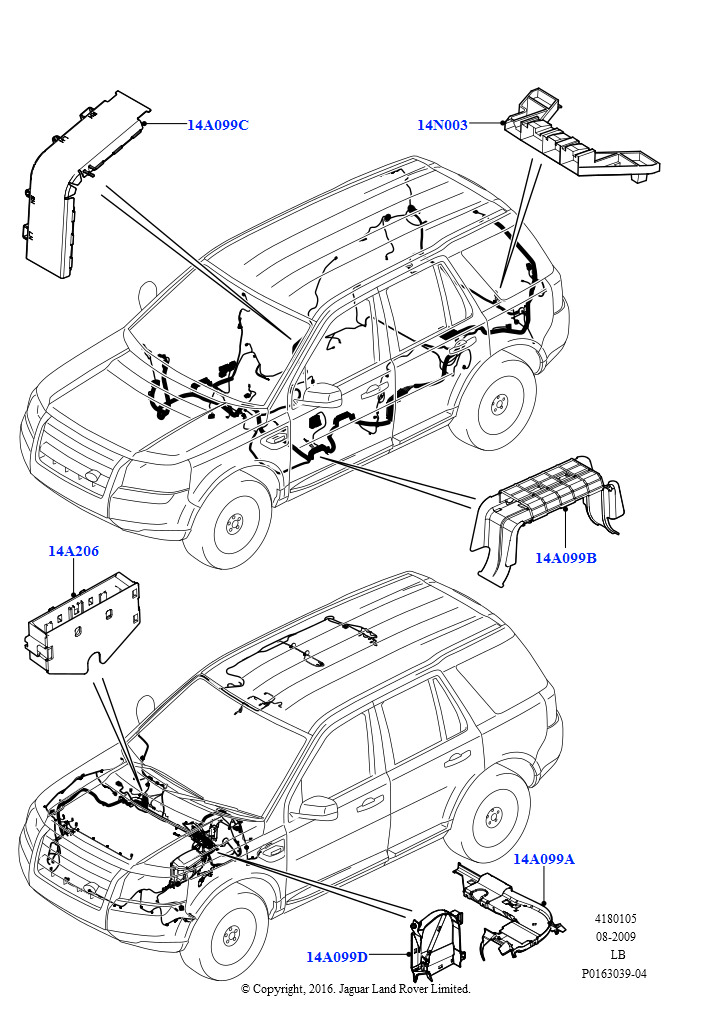 14A099C

14N003

14A099B

14A206

14A099A

14A099D

4180105
08-2009
LB
P0163039-04

© Copyright, 2016. Jaguar Land Rover Limited.