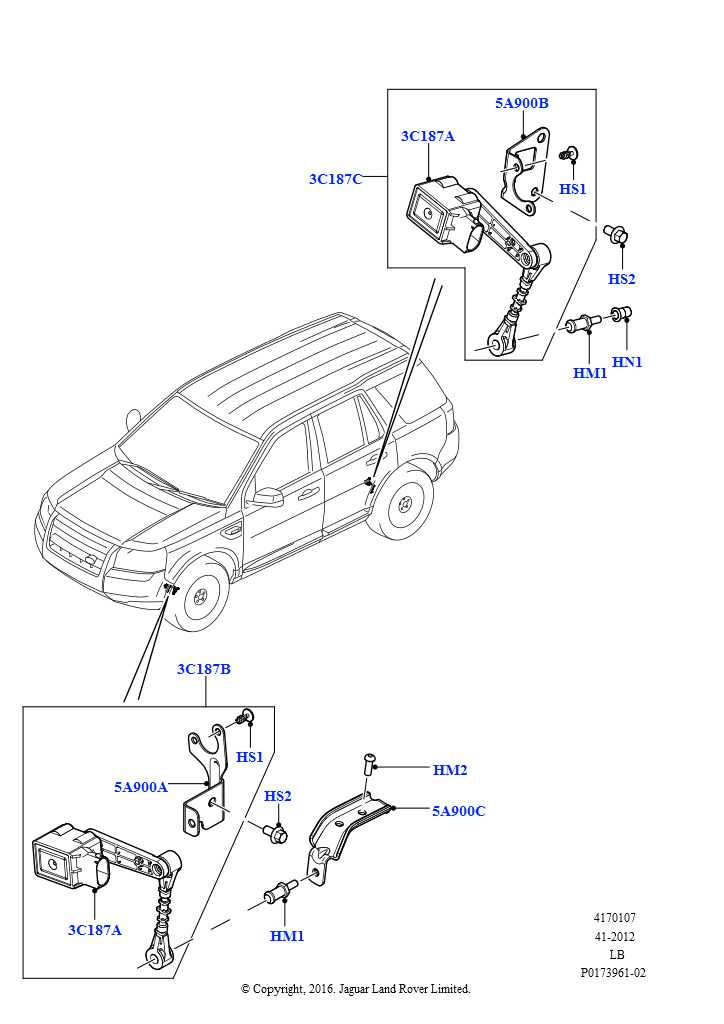 5A900B
3C187A
3C187C
HS1
HS2
HM1
HN1

3C187B
HS1
5A900A
HS2
HM2
5A900C
3C187A
HM1

4170107
41-2012
LB
P0173961-02

© Copyright, 2016. Jaguar Land Rover Limited.