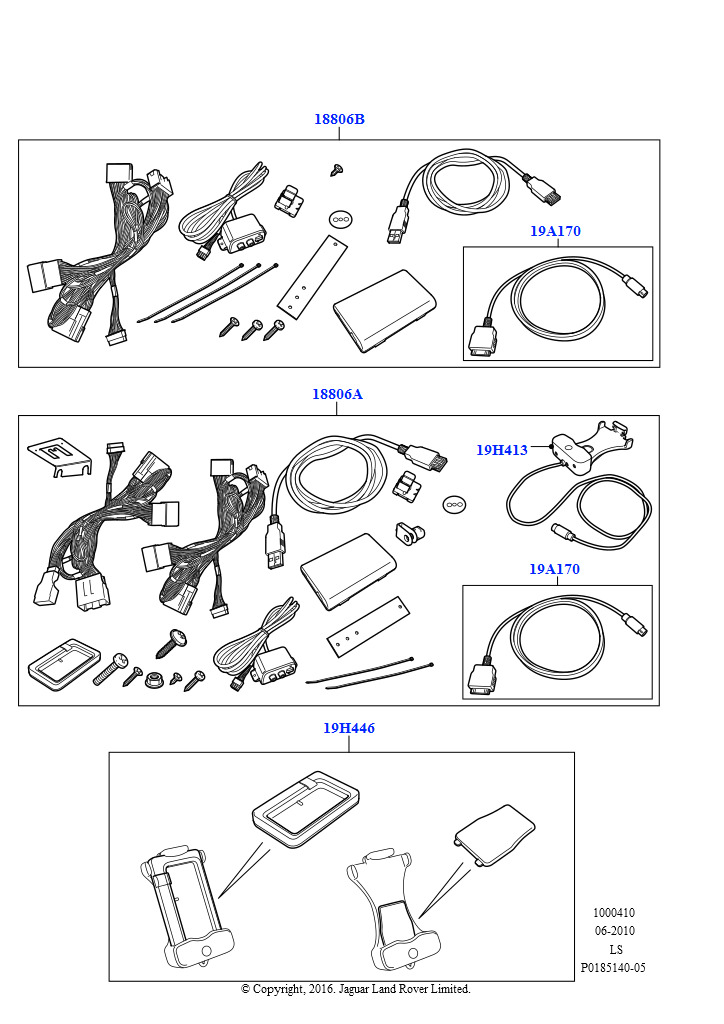 18806B

19A170

18806A

19H413

19A170

19H446

1000410
06-2010
LS
P0185140-05

© Copyright, 2016. Jaguar Land Rover Limited.