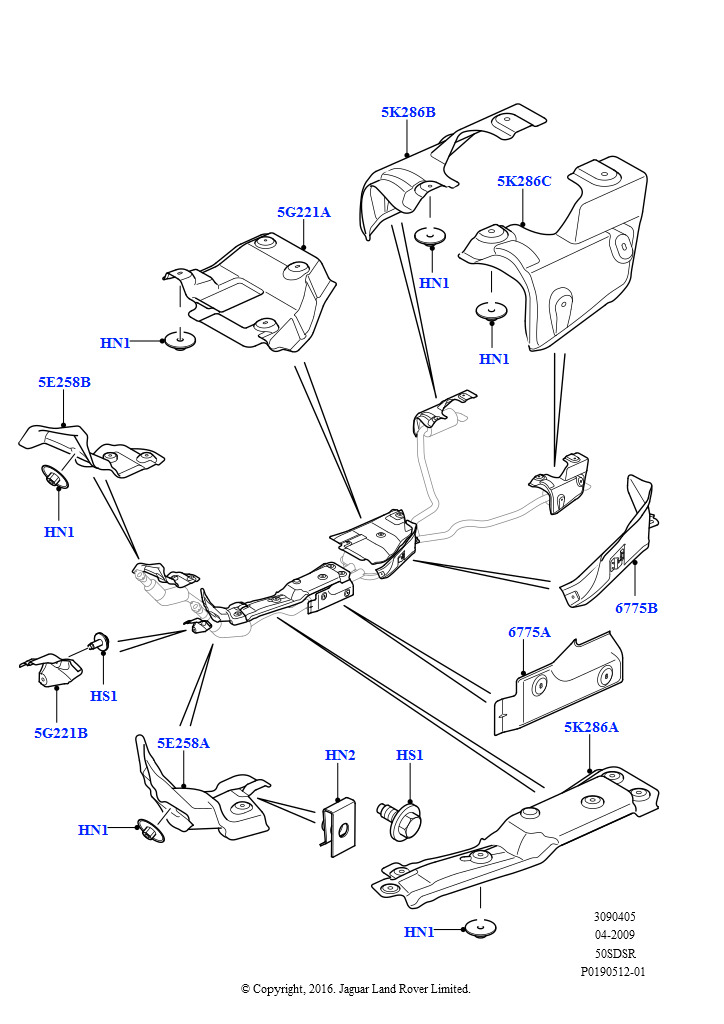 5K286B
5K286C
5G221A
HN1
HN1
HN1
5E258B
HN1
6775B
6775A
HS1
5G221B
5E258A
HN2
HS1
5K286A
HN1
HN1

3090405
04-2009
50SDSR
P0190512-01

© Copyright, 2016. Jaguar Land Rover Limited.