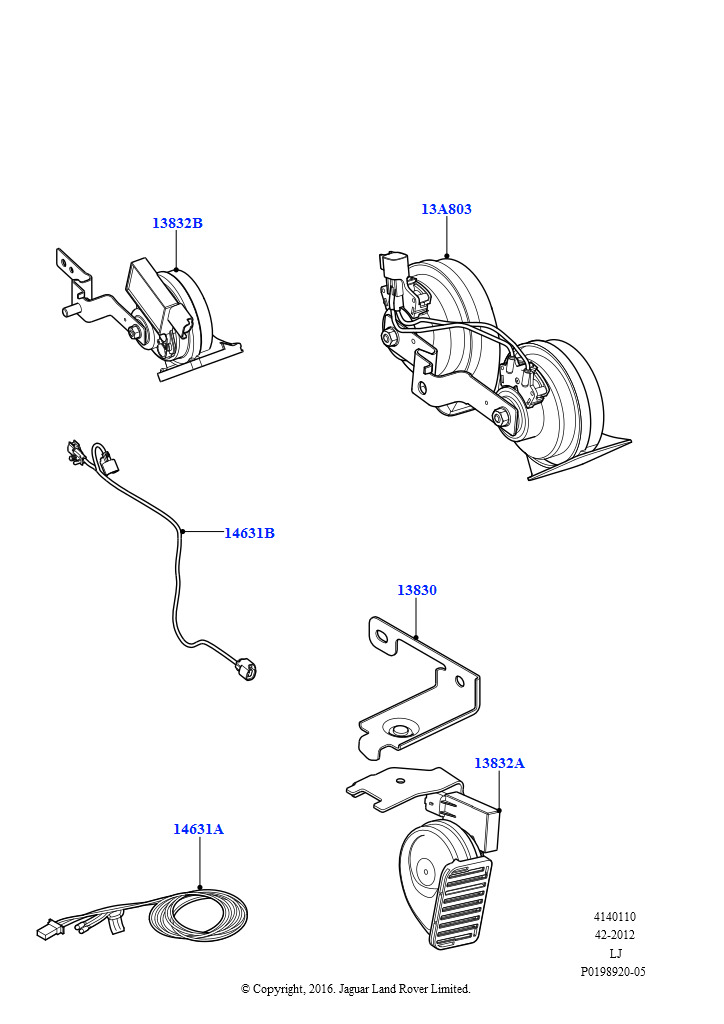 13832B

13A803

14631B

13830

13832A

14631A

4140110
42-2012
LJ
P0198920-05

© Copyright, 2016. Jaguar Land Rover Limited.