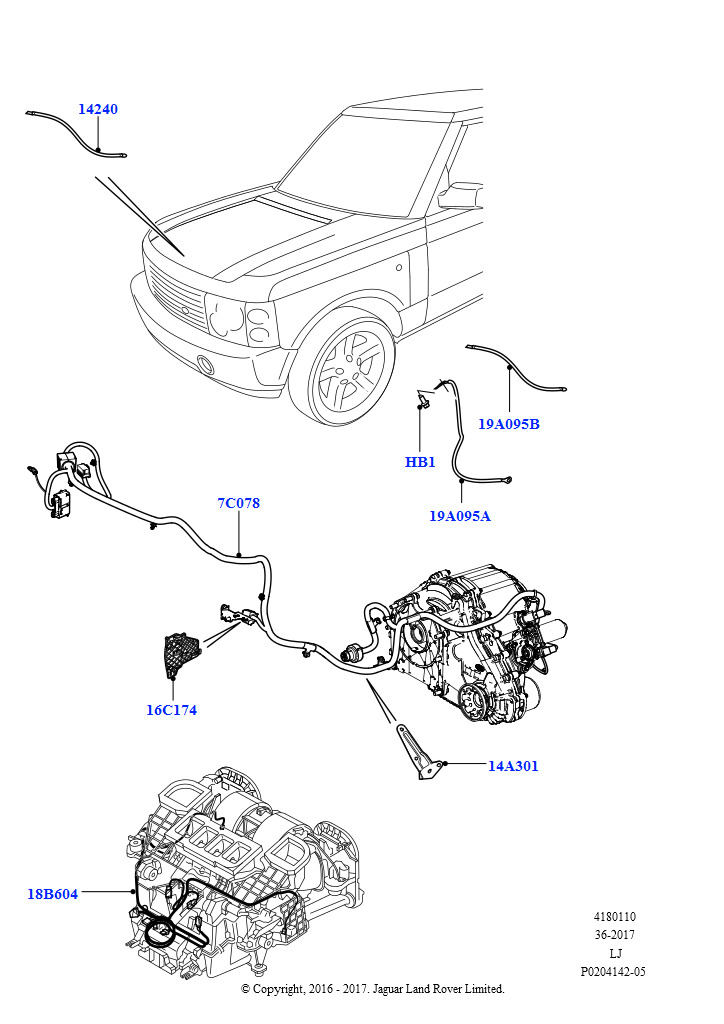 14240

19A095B

HB1

19A095A

7C078

16C174

14A301

18B604

4180110
36-2017
LJ
P0204142-05

© Copyright, 2016 - 2017. Jaguar Land Rover Limited.