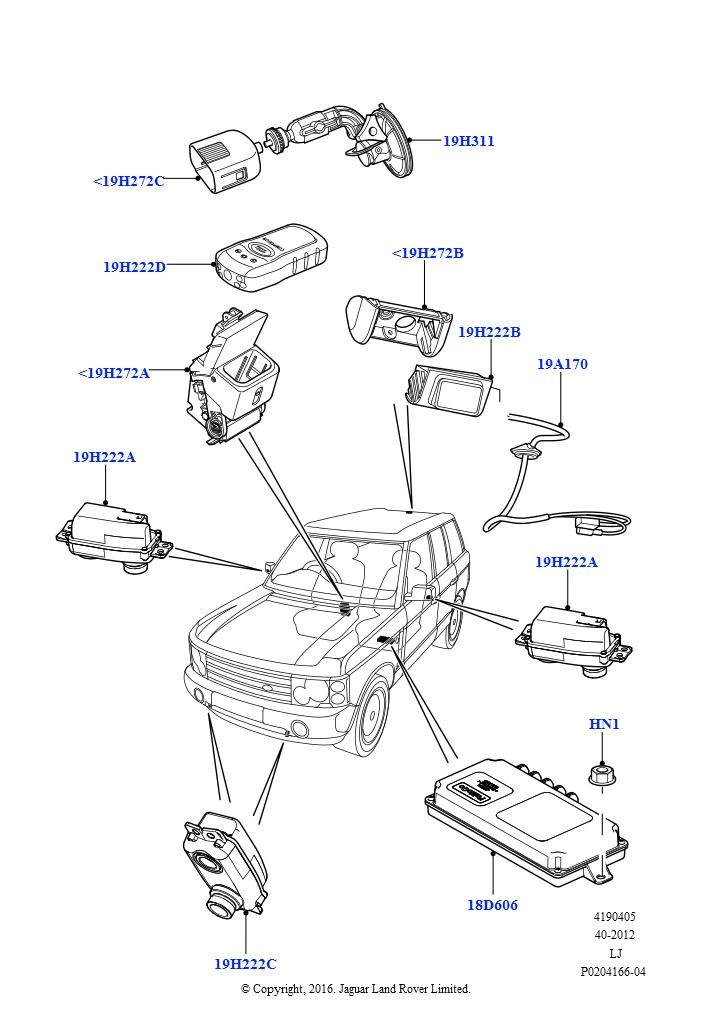 19H311

<19H272C

19H222D

<19H272B

19H222B

<19H272A

19A170

19H222A

19H222A

HN1

18D606

19H222C

4190405
40-2012
LJ
P0204166-04

© Copyright, 2016. Jaguar Land Rover Limited.