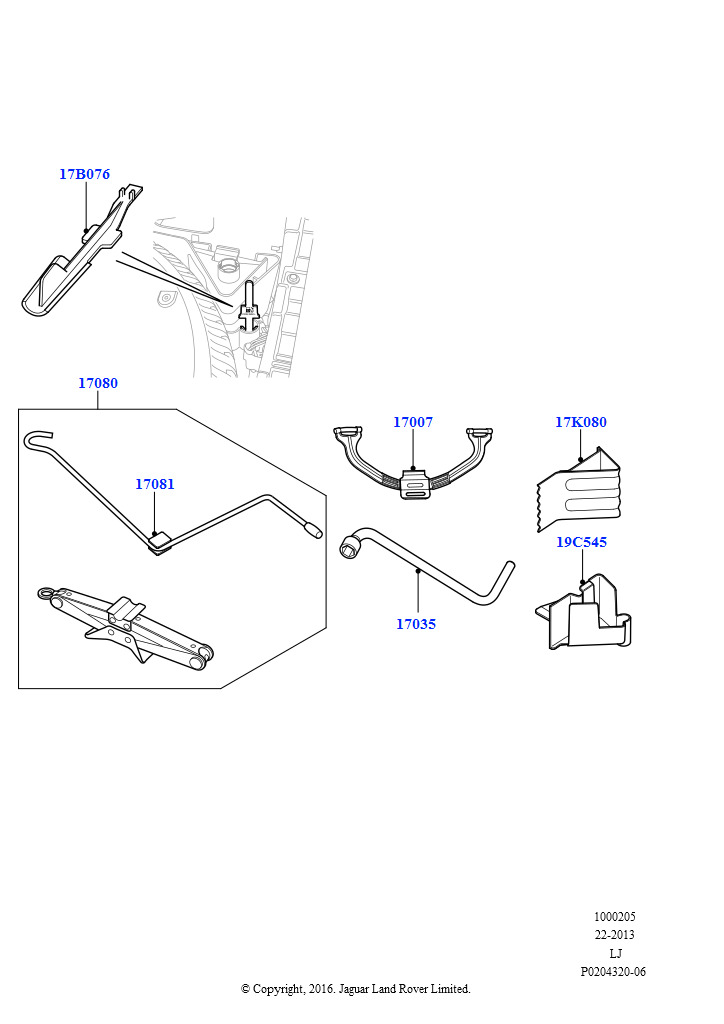 17B076

17080

17081

17007

17K080

19C545

17035

1000205
22-2013
LJ
P0204320-06

© Copyright, 2016. Jaguar Land Rover Limited.