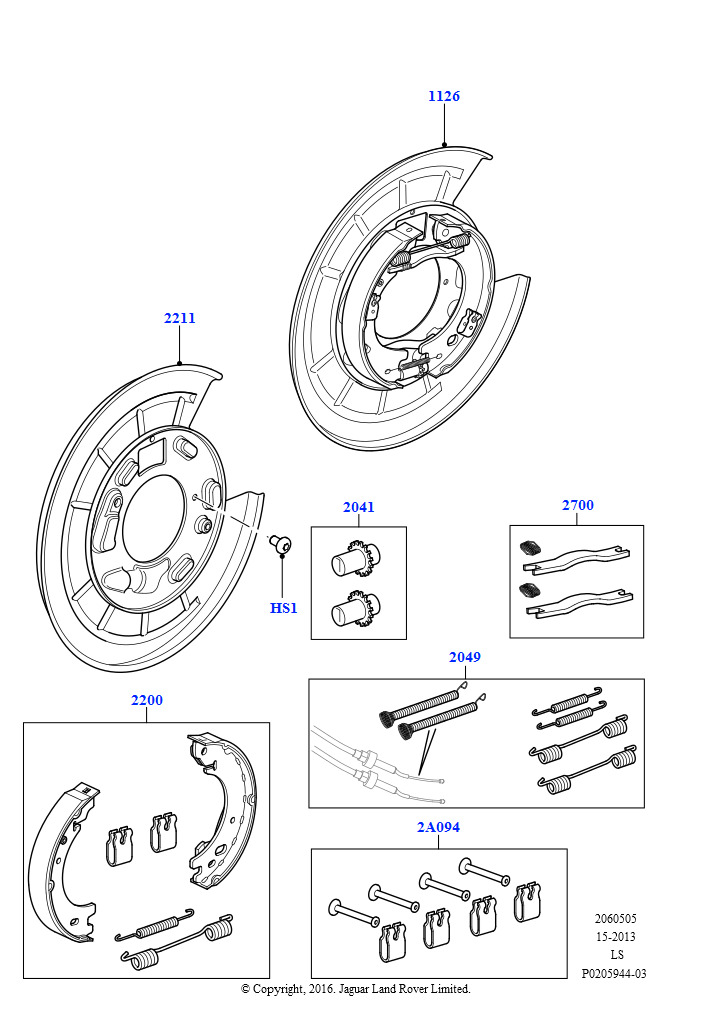 1126

2211

2041

2700

HS1

2049

2200

2A094

2060505
15-2013
LS
P0205944-03

© Copyright, 2016. Jaguar Land Rover Limited.