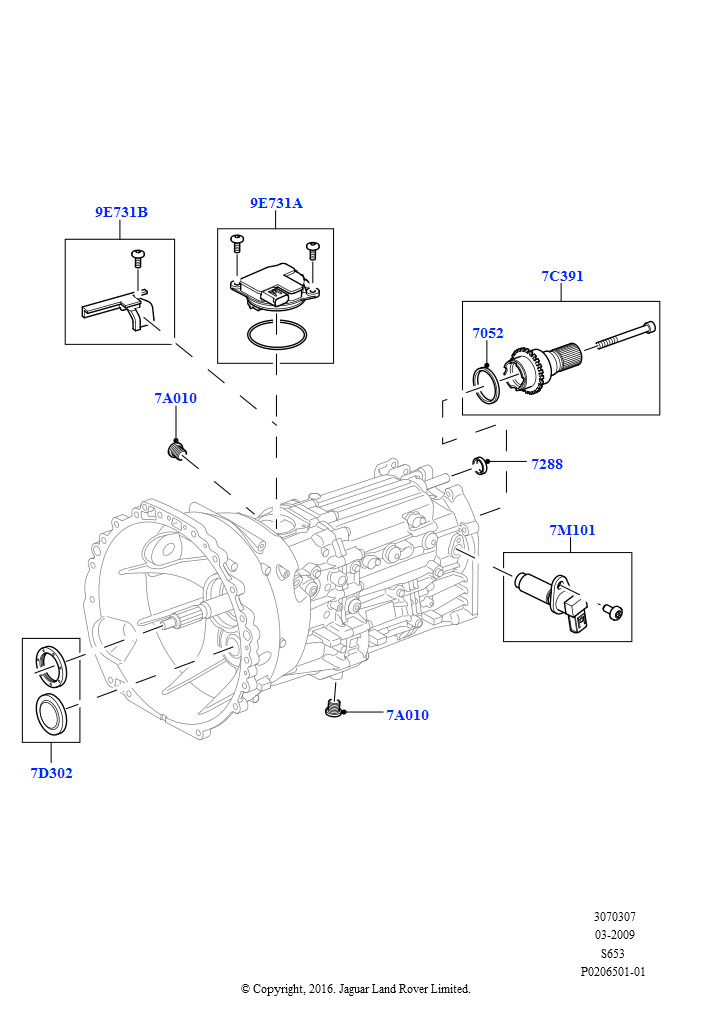 9E731B

9E731A

7C391

7052

7A010

7288

7M101

7A010

7D302

3070307
03-2009
S653
P0206501-01

© Copyright, 2016. Jaguar Land Rover Limited.