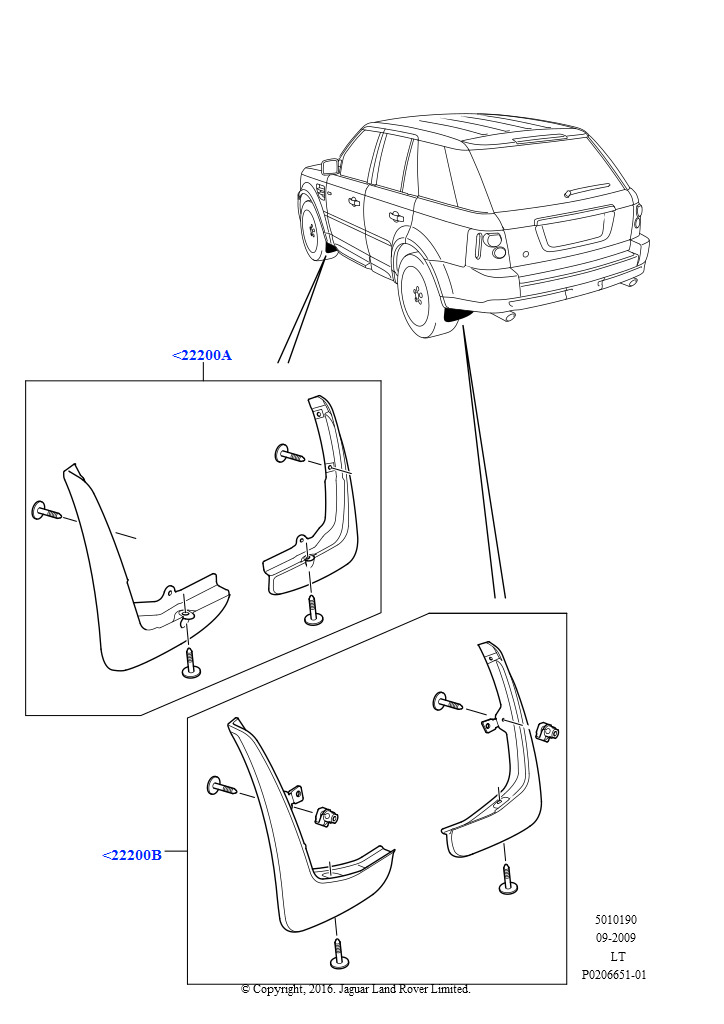 <22200A

<22200B

5010190
09-2009
LT
P0206651-01

© Copyright, 2016. Jaguar Land Rover Limited.