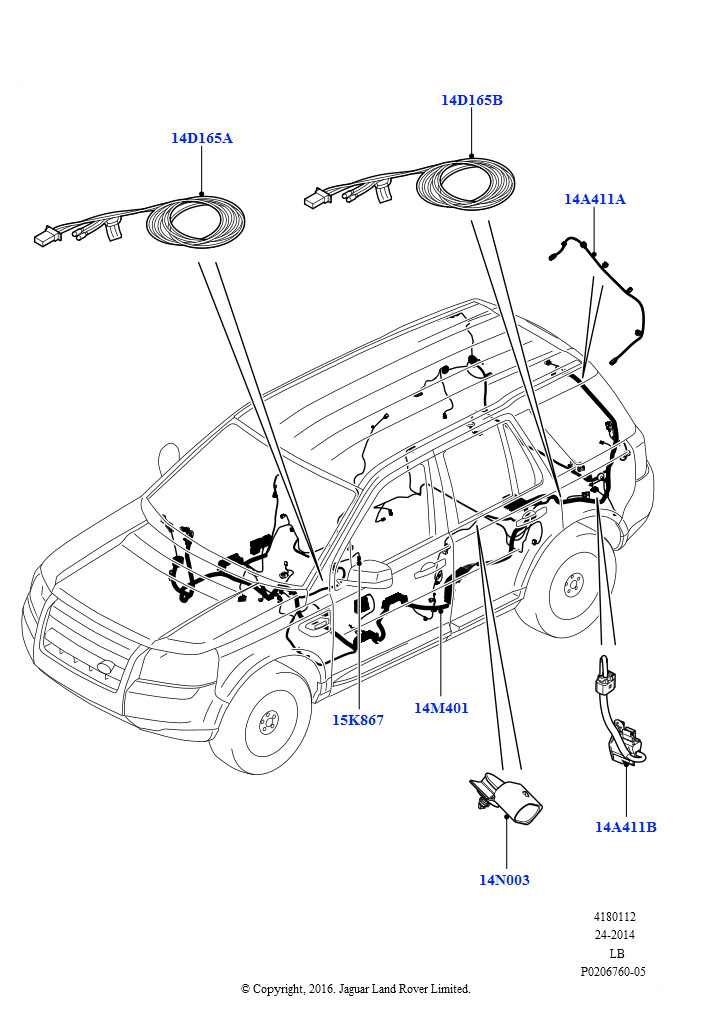 14D165B

14D165A

14A411A

15K867

14M401

14A411B

14N003

4180112
24-2014
LB
P0206760-05

© Copyright, 2016. Jaguar Land Rover Limited.