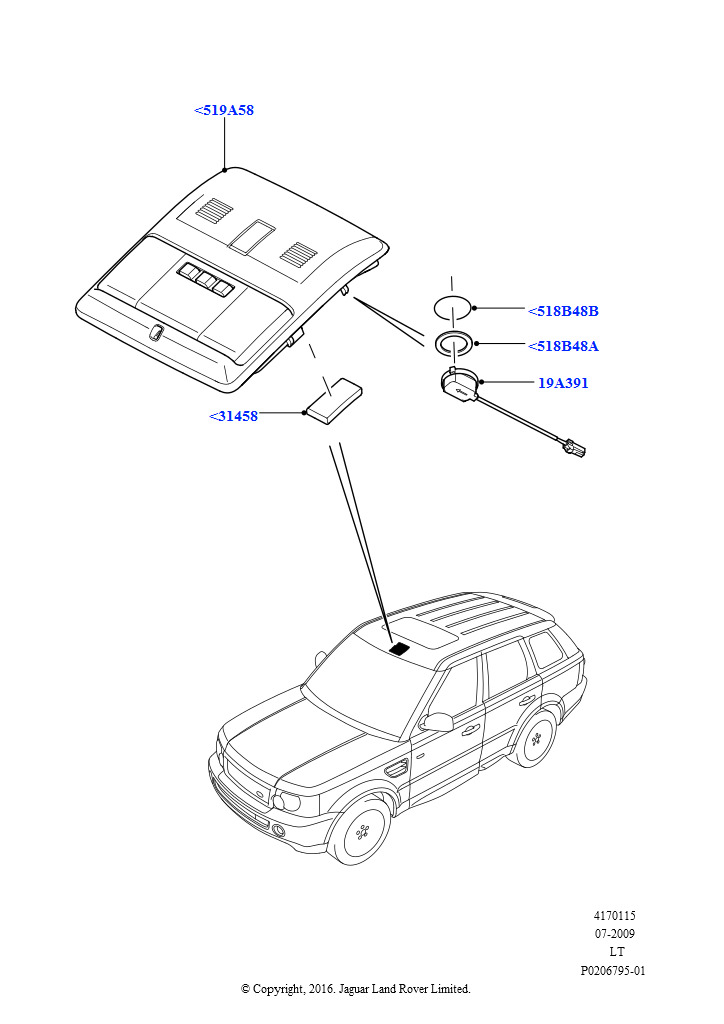 <519A58

<518B48B

<518B48A

19A391

<31458

4170115
07-2009
LT
P0206795-01

© Copyright, 2016. Jaguar Land Rover Limited.