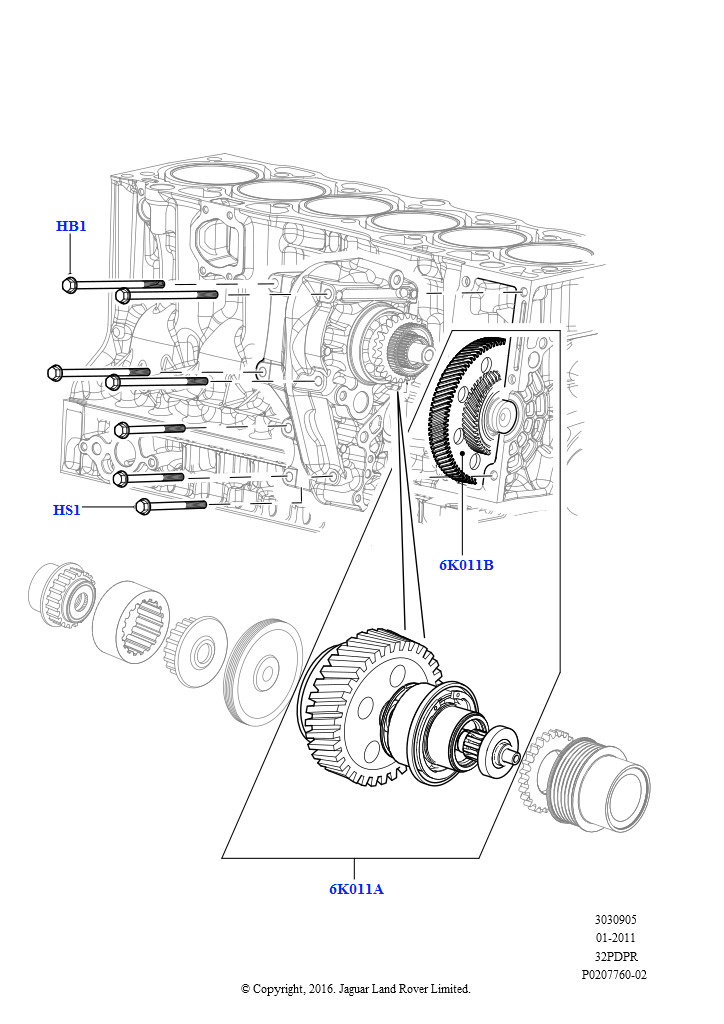 HB1

HS1

6K011B

6K011A

3030905
01-2011
32PDPR
P0207760-02

© Copyright, 2016. Jaguar Land Rover Limited.