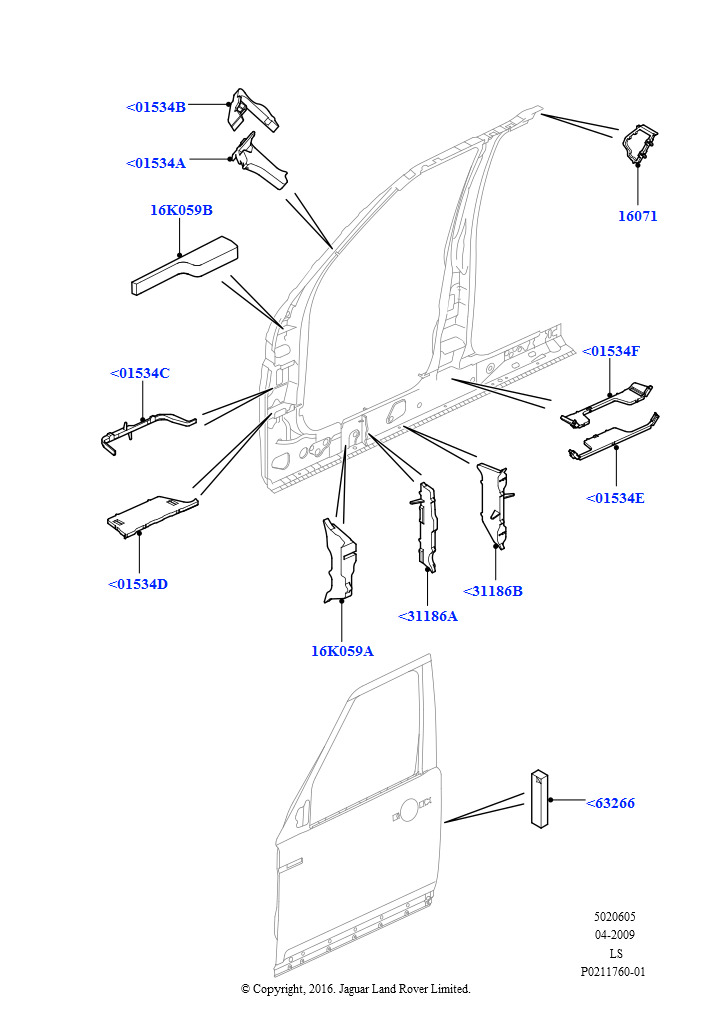 <01534B

<01534A

16K059B

16071

<01534C

<01534F

<01534E

<01534D

<31186B

<31186A

16K059A

<63266

5020605
04-2009
LS
P0211760-01

© Copyright, 2016. Jaguar Land Rover Limited.