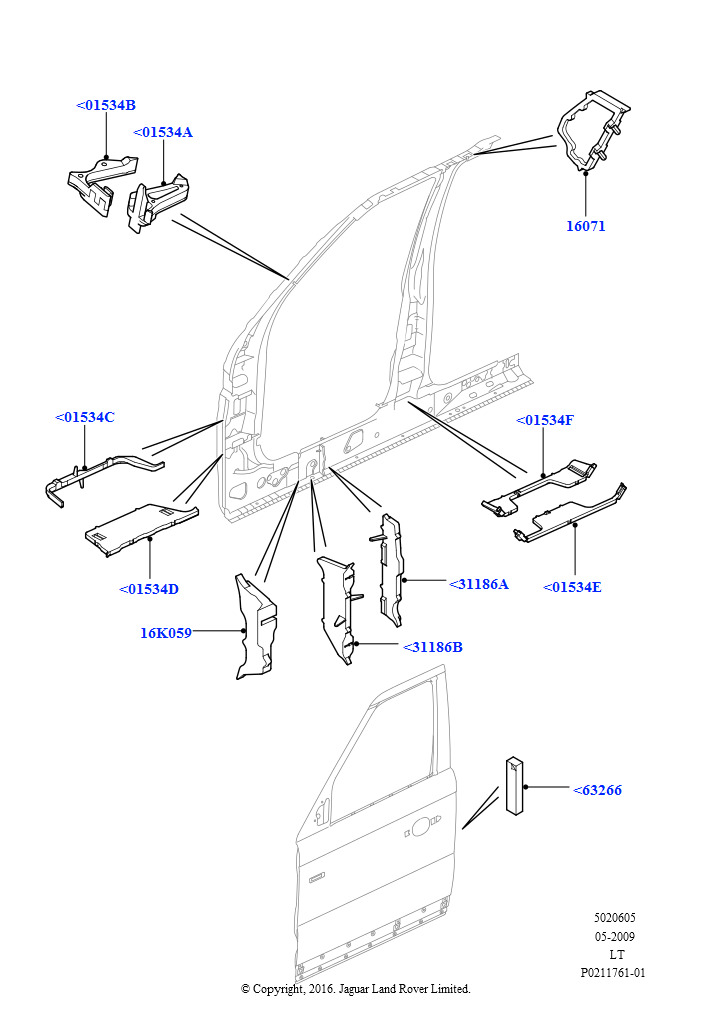 <01534B
<01534A
16071
<01534C
<01534F
<01534D
<31186A
<01534E
16K059
<31186B
<63266
5020605
05-2009
LT
P0211761-01
© Copyright, 2016. Jaguar Land Rover Limited.